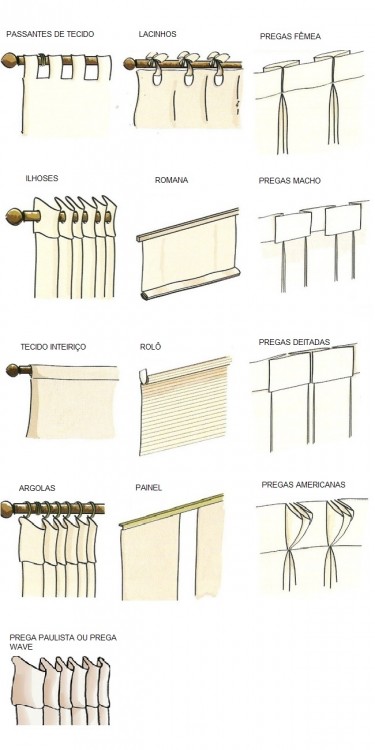 PASSANTES DE TECIDO

LACINHOS

PREGAS FÊMEA

ILHOSES

ROMANA

PREGAS MACHO

TECIDO INTEIRIÇO

ROLÔ

PREGAS DEITADAS

ARGOLAS

PAINEL

PREGAS AMERICANAS

PREGA PAULISTA OU PREGA WAVE